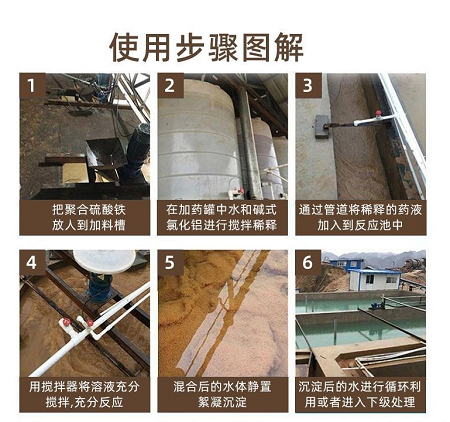 使用步骤图解

1
把聚合硫酸铁放人到加料槽

2
在加药罐中水和碱式氯化铝进行搅拌稀释

3
通过管道将稀释的药液加入到反应池中

4
用搅拌器将溶液充分搅拌,充分反应

5
混合后的水体静置絮凝沉淀

6
沉淀后的水进行循环利用或者进入下级处理